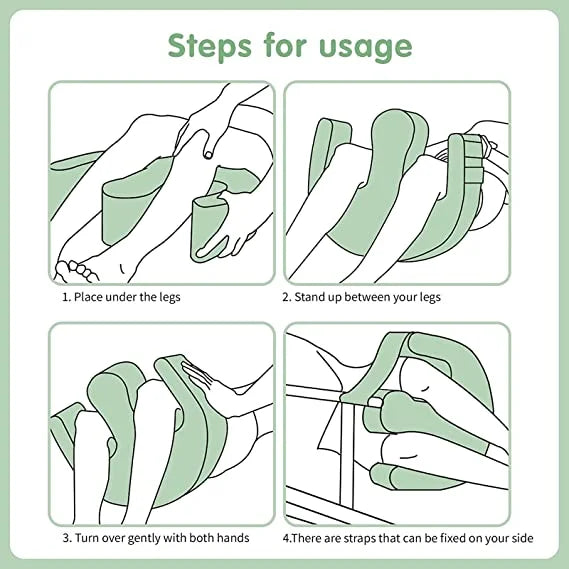 Steps for usage

1. Place under the legs

2. Stand up between your legs

3. Turn over gently with both hands

4.There are straps that can be fixed on your side