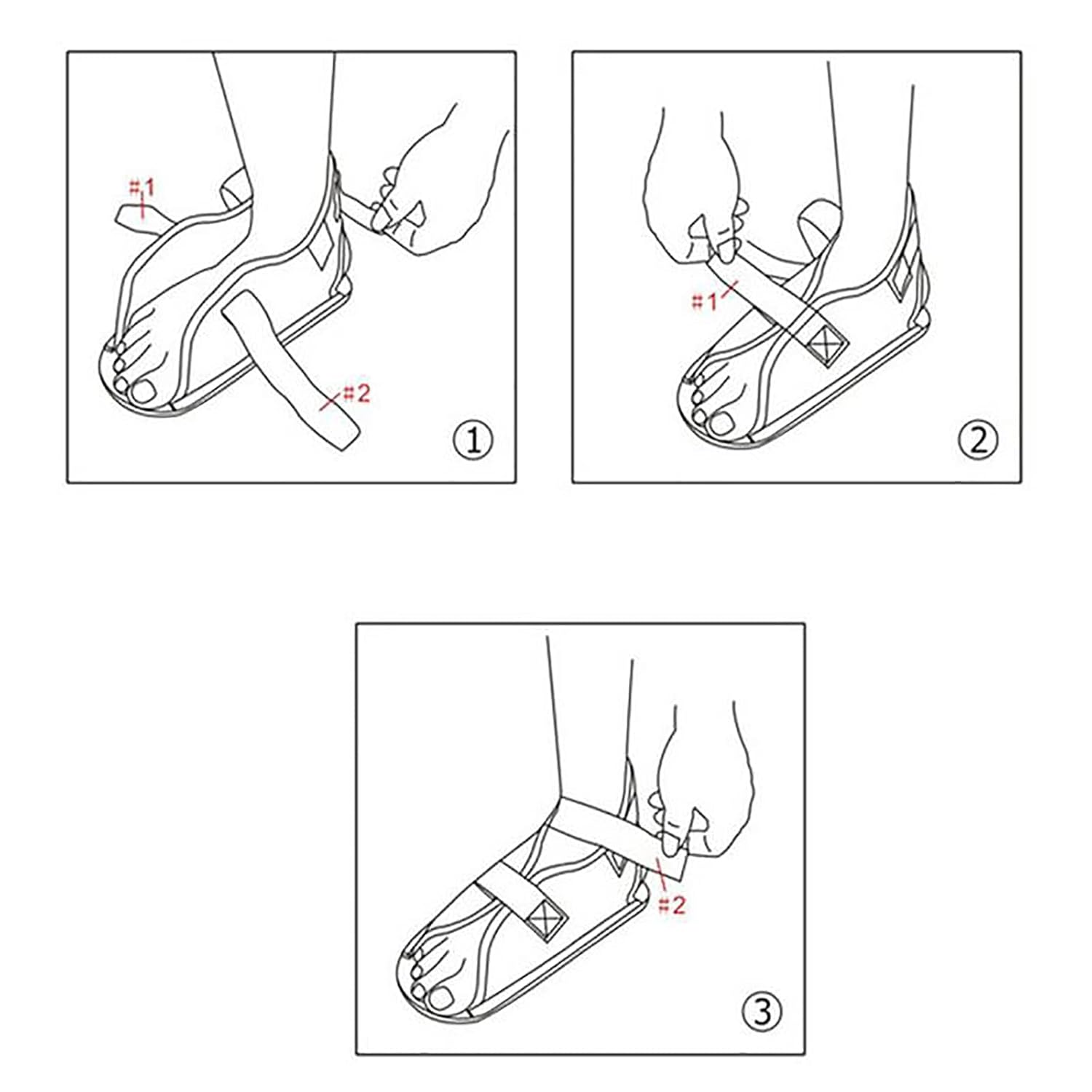 #1
#2
①

#1
②

#2
③